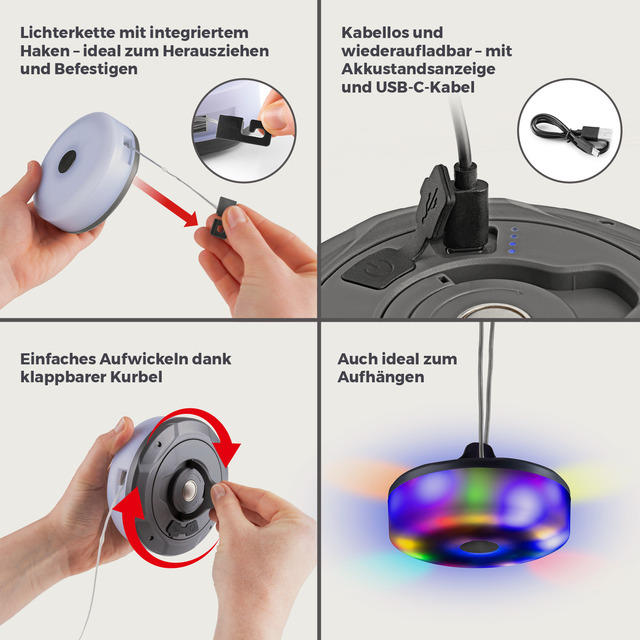 Lichterkette mit integriertem Haken – ideal zum Herausziehen und Befestigen

Kabellos und wiederaufladbar – mit Akkustandsanzeige und USB-C-Kabel

Einfaches Aufwickeln dank klappbarer Kurbel

Auch ideal zum Aufhängen