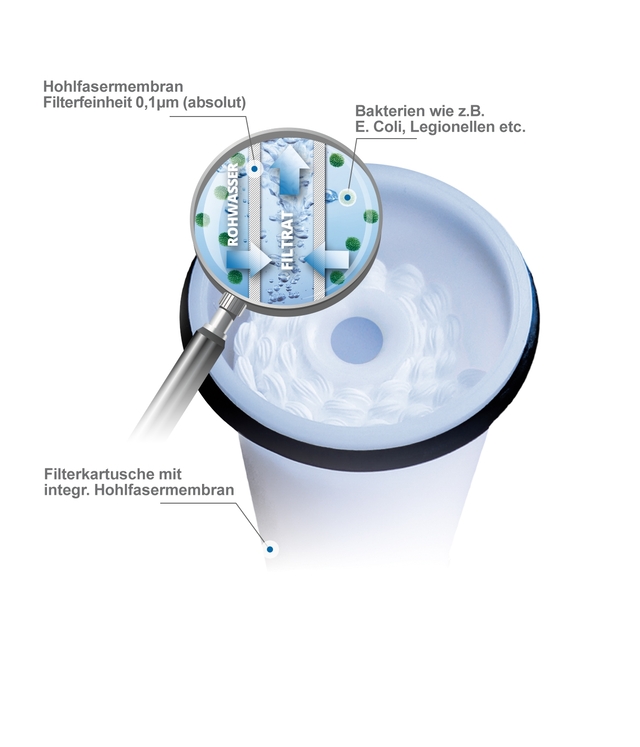 Hohlfasermembran
Filterfeinheit 0,1µm (absolut)

Bakterien wie z.B.
E. Coli, Legionellen etc.

ROHWASSER

FILTRAT

Filterkartusche mit
integr. Hohlfasermembran