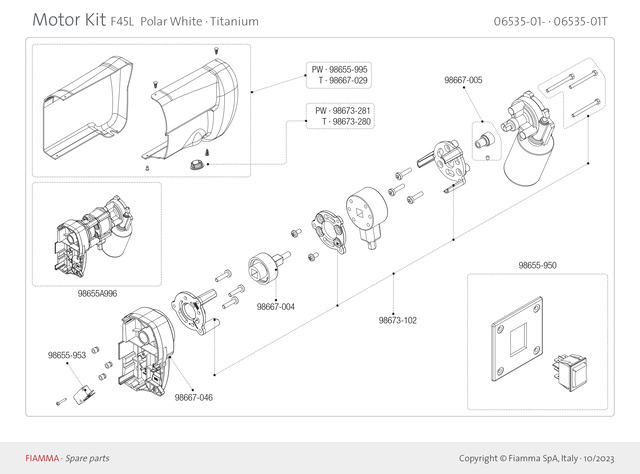 Motor Kit F45L Polar White · Titanium

06535-01- · 06535-01T

PW - 98655-995
T - 98667-029

PW - 98673-281
T - 98673-280

98667-005

98655A996

98667-004

98673-102

98655-950

98655-953

98667-046

FIAMMA · Spare parts

Copyright © Fiamma SpA, Italy · 10/2023