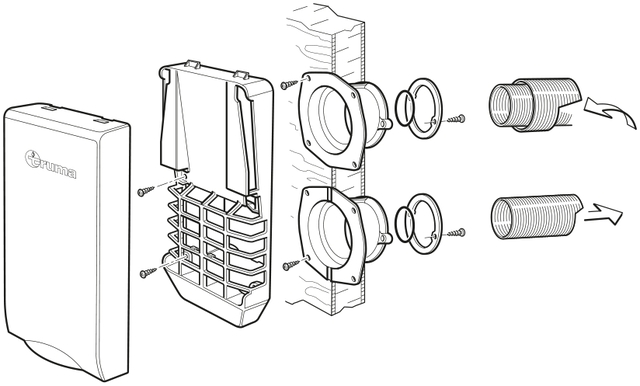 truma