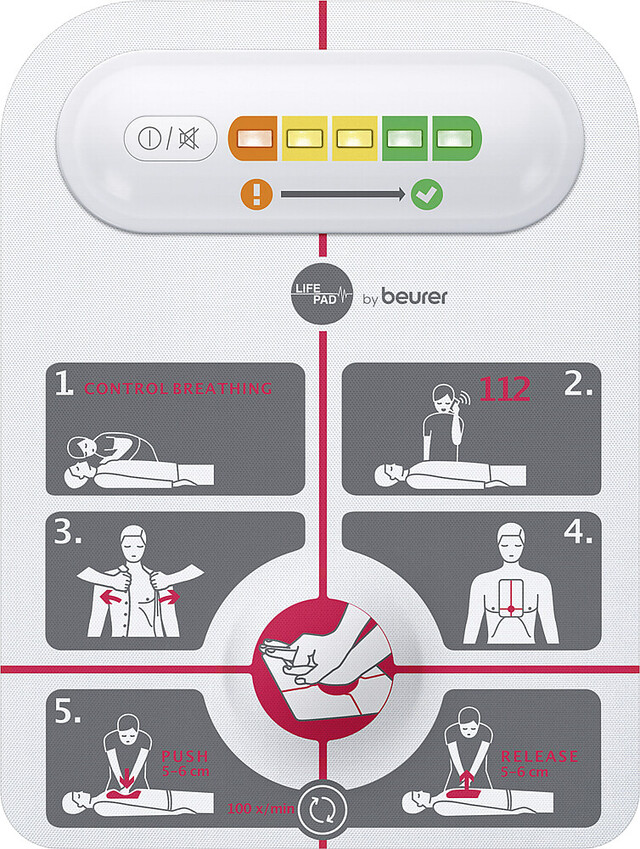 LIFE PAD by beurer

1. CONTROL BREATHING

112 2.

3.

4.

5.

PUSH 5-6 cm

RELEASE 5-6 cm

100 x/min