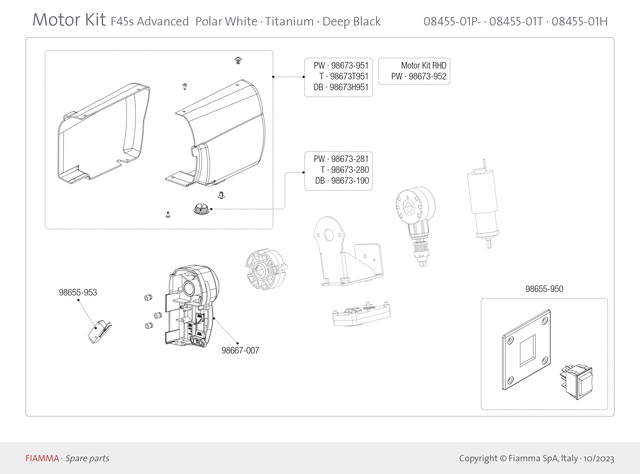 Motor Kit F45s Advanced Polar White · Titanium · Deep Black 08455-01P- · 08455-01T · 08455-01H

PW - 98673-951
T - 98673T951
DB - 98673H951

Motor Kit RHD
PW - 98673-952

PW - 98673-281
T - 98673-280
DB - 98673-190

98655-953

98667-007

98655-950

FIAMMA · Spare parts

Copyright © Fiamma SpA, Italy · 10/2023