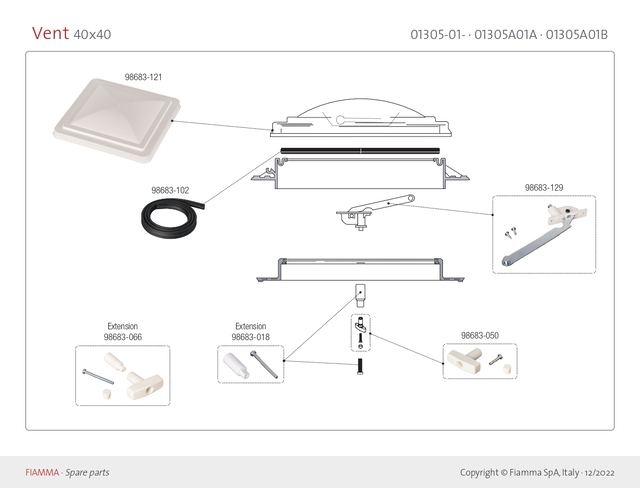 Vent 40x40

01305-01- · 01305A01A · 01305A01B

98683-121

98683-102

98683-129

Extension
98683-066

Extension
98683-018

98683-050

FIAMMA · Spare parts

Copyright © Fiamma SpA, Italy · 12/2022