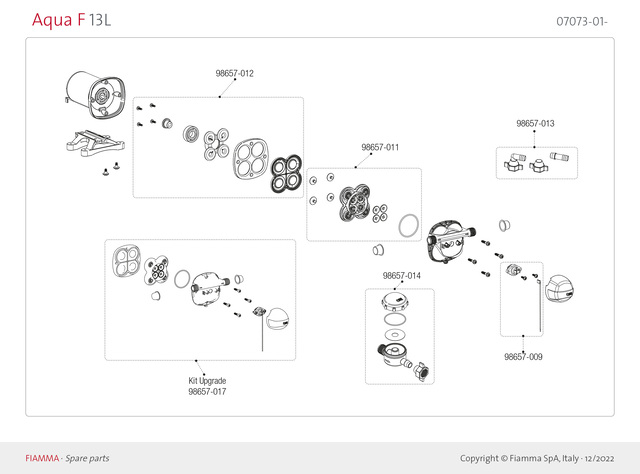 Aqua F 13L

07073-01-

98657-012

98657-013

98657-011

98657-014

98657-009

Kit Upgrade
98657-017

FIAMMA · Spare parts

Copyright © Fiamma SpA, Italy · 12/2022