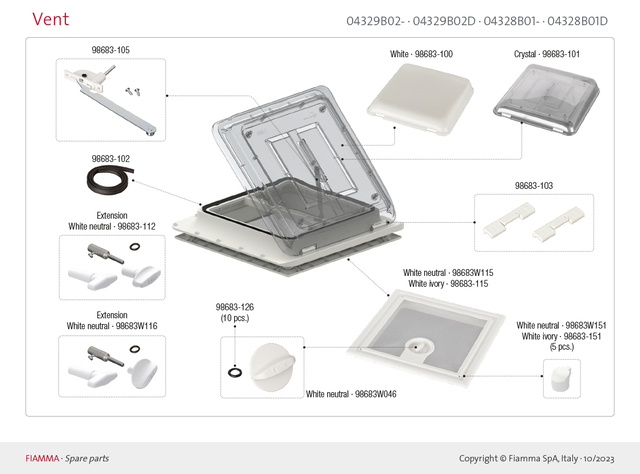 Vent

04329B02- · 04329B02D · 04328B01- · 04328B01D

98683-105

White · 98683-100

Crystal · 98683-101

98683-102

98683-103

Extension
White neutral · 98683-112

White neutral · 98683W115
White ivory · 98683-115

Extension
White neutral · 98683W116

98683-126
(10 pcs.)

White neutral · 98683W151
White ivory · 98683-151
(5 pcs.)

White neutral · 98683W046

FIAMMA · Spare parts

Copyright © Fiamma SpA, Italy · 10/2023