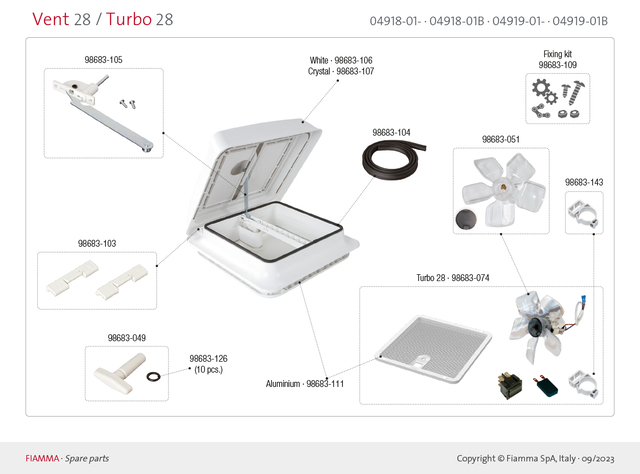 Vent 28 / Turbo 28

04918-01- · 04918-01B · 04919-01- · 04919-01B

98683-105

White · 98683-106
Crystal · 98683-107

Fixing kit
98683-109

98683-104

98683-051

98683-143

98683-103

Turbo 28 · 98683-074

98683-049

98683-126
(10 pcs.)

Aluminium · 98683-111

FIAMMA · Spare parts

Copyright © Fiamma SpA, Italy · 09/2023